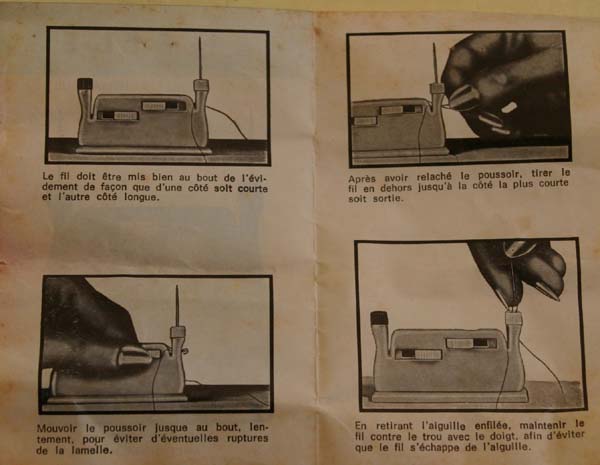 Le fil doit être mis bien au bout de l'évidement de façon que d'une côté soit courte et l'autre côté longue.

Mouvoir le poussoir jusque au bout, lentement, pour éviter d'éventuelles ruptures de la lamelle.

Après avoir relaché le poussoir, tirer le fil en dehors jusqu'à la côté la plus courte soit sortie.

En retirant l'aiguille enfilée, maintenir le fil contre le trou avec le doigt, afin d'éviter que le fil s'échappe de l'aiguille.